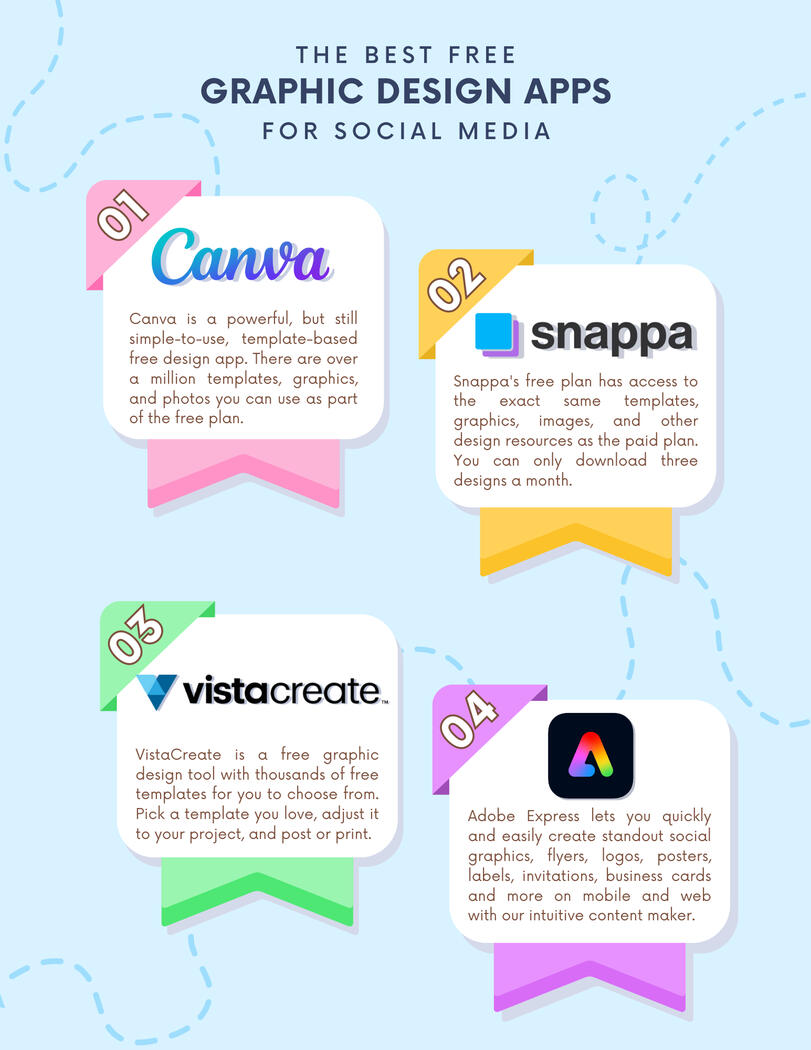 THE BEST FREE
GRAPHIC DESIGN APPS
FOR SOCIAL MEDIA

01

Canva

Canva is a powerful, but still simple-to-use, template-based free design app. There are over a million templates, graphics, and photos you can use as part of the free plan.

02

snappa

Snappa's free plan has access to the exact same templates, graphics, images, and other design resources as the paid plan. You can only download three designs a month.

03

vistacreate

VistaCreate is a free graphic design tool with thousands of free templates for you to choose from. Pick a template you love, adjust it to your project, and post or print.

04

Adobe Express lets you quickly and easily create standout social graphics, flyers, logos, posters, labels, invitations, business cards and more on mobile and web with our intuitive content maker.